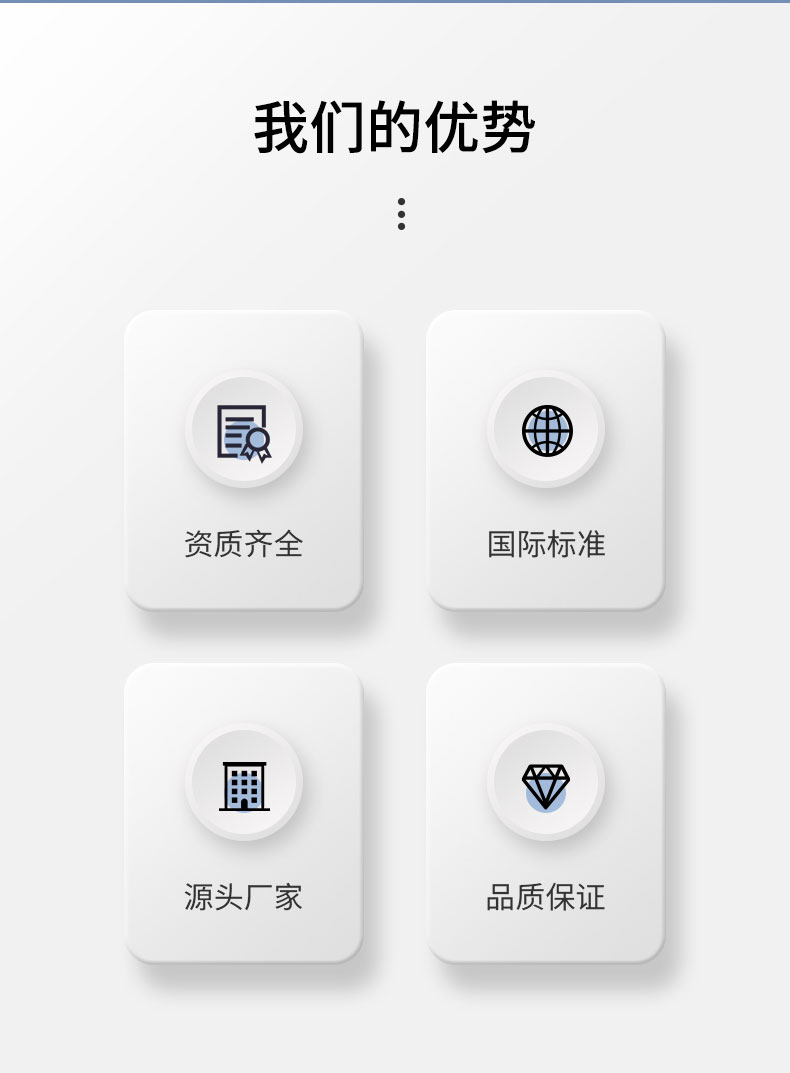 我们的优势

资质齐全

国际标准

源头厂家

品质保证